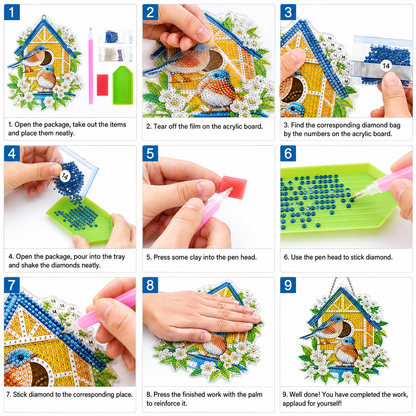 1

1. Open the package, take out the items and place them neatly.

2

2. Tear off the film on the acrylic board.

3

14

3. Find the corresponding diamond bag by the numbers on the acrylic board.

4

14

4. Open the package, pour into the tray and shake the diamonds neatly.

5

5. Press some clay into the pen head.

6

6. Use the pen head to stick diamond.

7

7. Stick diamond to the corresponding place.

8

8. Press the finished work with the palm to reinforce it.

9

9. Well done! You have completed the work, applaud for yourself!