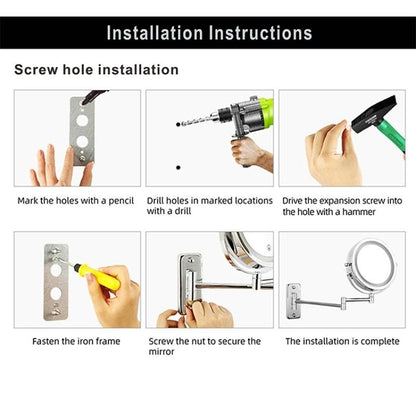 Installation Instructions

Screw hole installation

Mark the holes with a pencil

Drill holes in marked locations with a drill

Drive the expansion screw into the hole with a hammer

Fasten the iron frame

Screw the nut to secure the mirror

The installation is complete