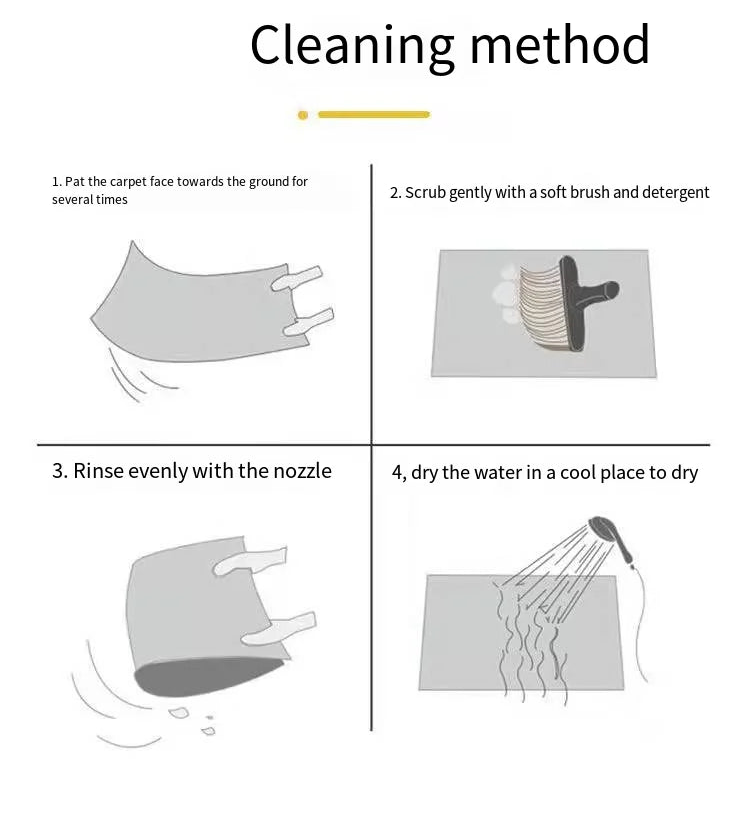 Cleaning method

1. Pat the carpet face towards the ground for several times

2. Scrub gently with a soft brush and detergent

3. Rinse evenly with the nozzle

4, dry the water in a cool place to dry